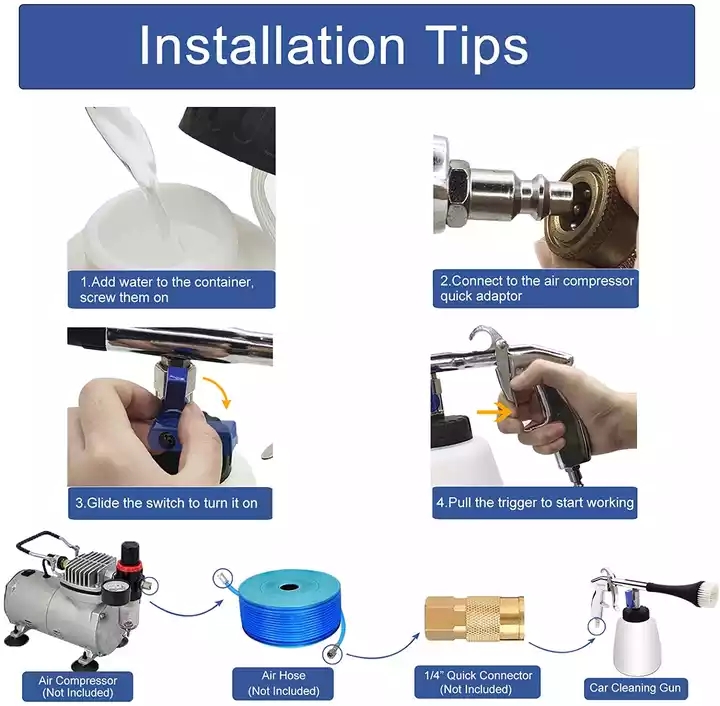 Installation Tips

1.Add water to the container, screw them on

2.Connect to the air compressor quick adaptor

3.Glide the switch to turn it on

4.Pull the trigger to start working

Air Compressor (Not Included)

Air Hose (Not Included)

1/4" Quick Connector (Not Included)

Car Cleaning Gun