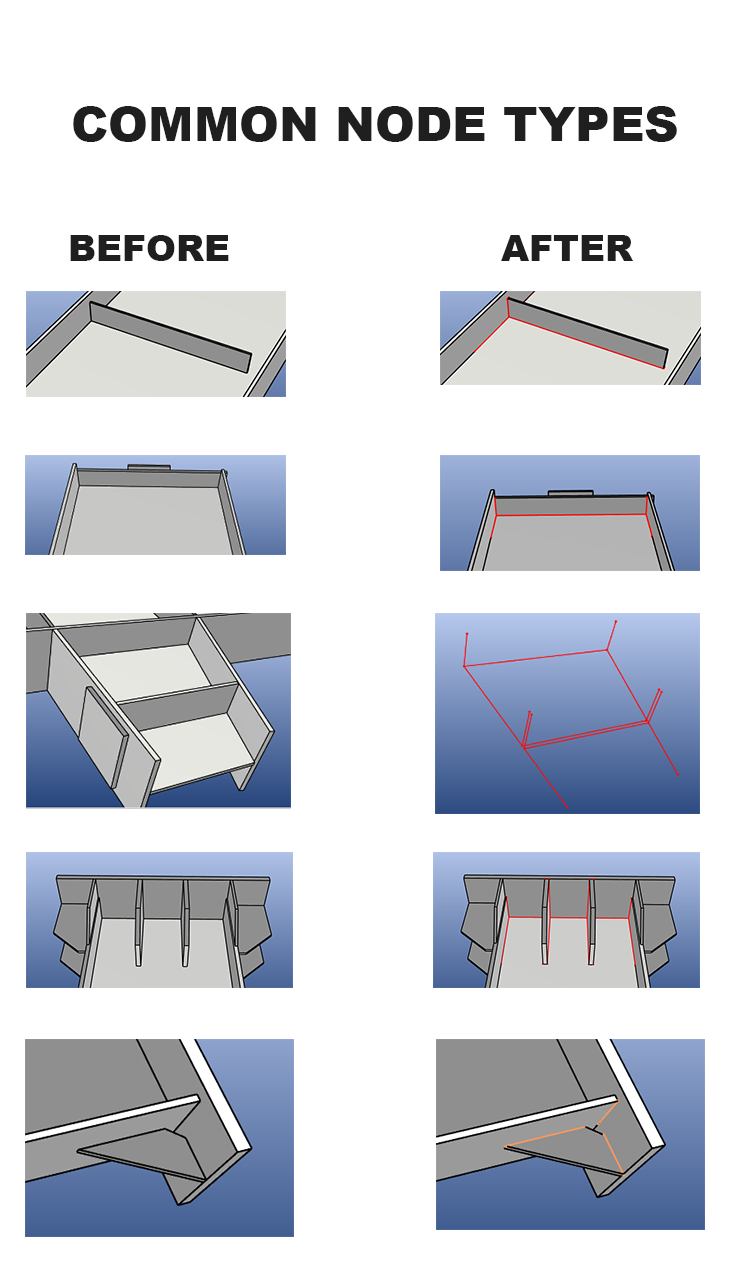 COMMON NODE TYPES

BEFORE

AFTER