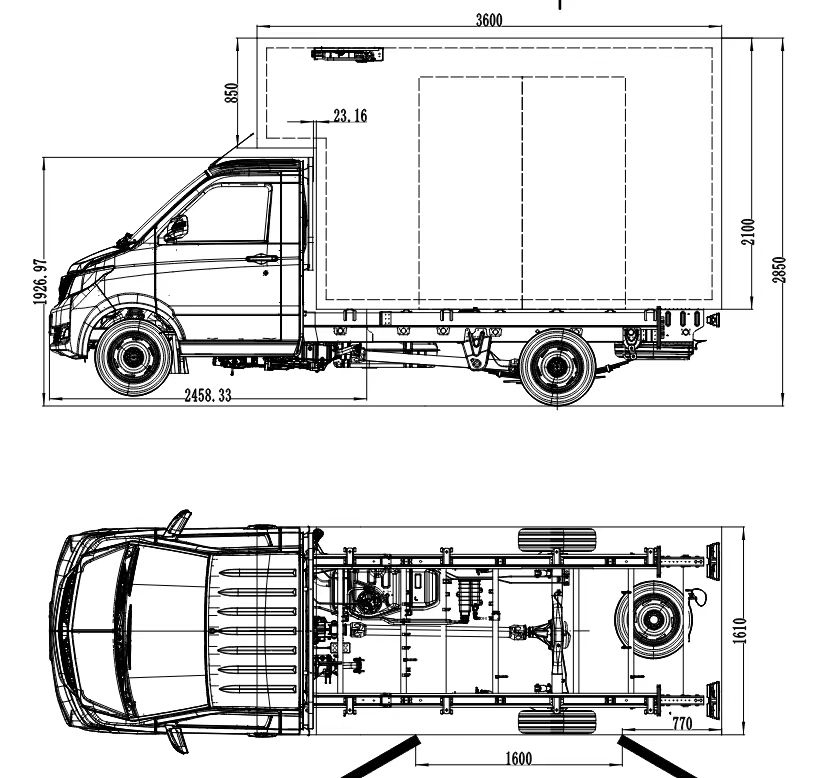 3600
850
23.16
1926.97
2100
2850
2458.33
1610
770
1600