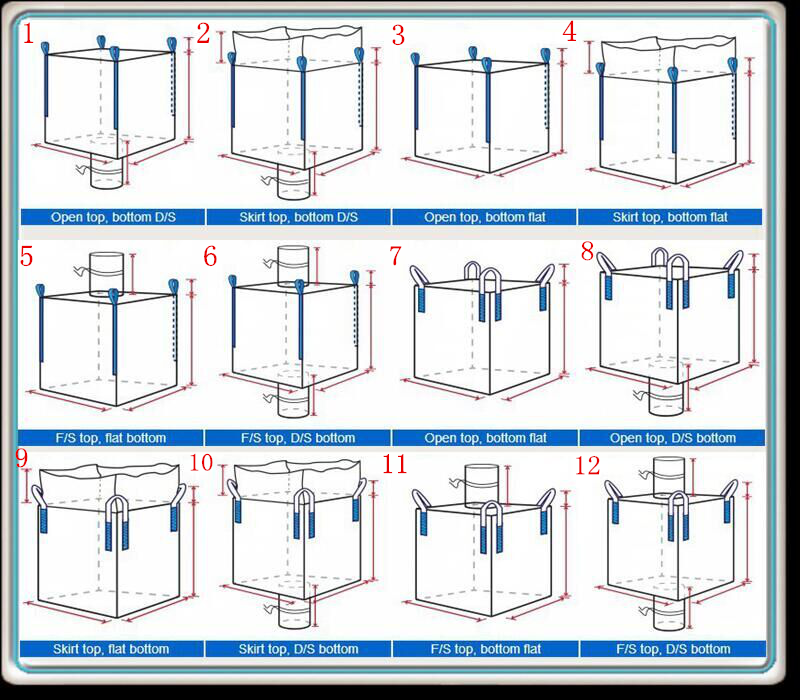 1
Open top, bottom D/S

2
Skirt top, bottom D/S

3
Open top, bottom flat

4
Skirt top, bottom flat

5
F/S top, flat bottom

6
F/S top, D/S bottom

7
Open top, bottom flat

8
Open top, D/S bottom

9
Skirt top, flat bottom

10
Skirt top, D/S bottom

11
F/S top, bottom flat

12
F/S top, D/S bottom