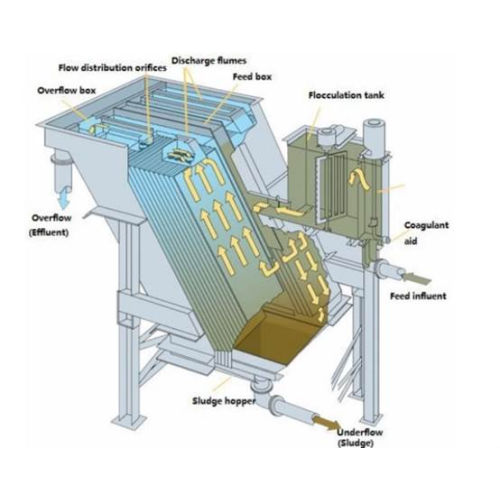 Flow distribution orifices
Discharge flumes
Feed box
Overflow box
Flocculation tank
Overflow (Effluent)
Coagulant aid
Feed influent
Sludge hopper
Underflow (Sludge)