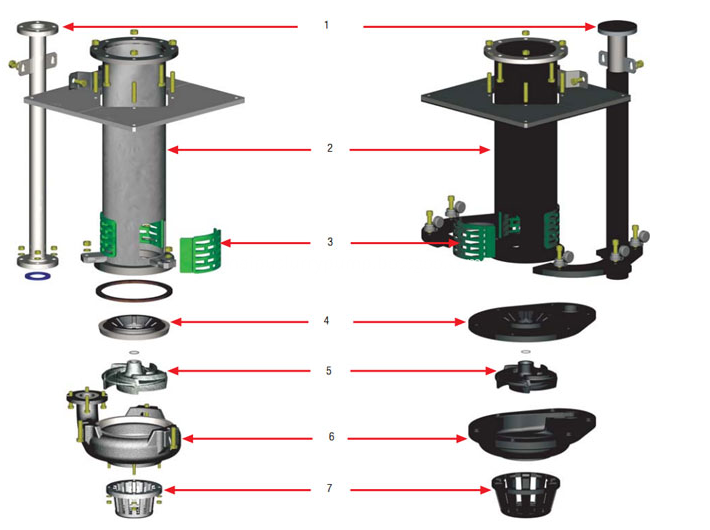 1
2
3
4
5
6
7