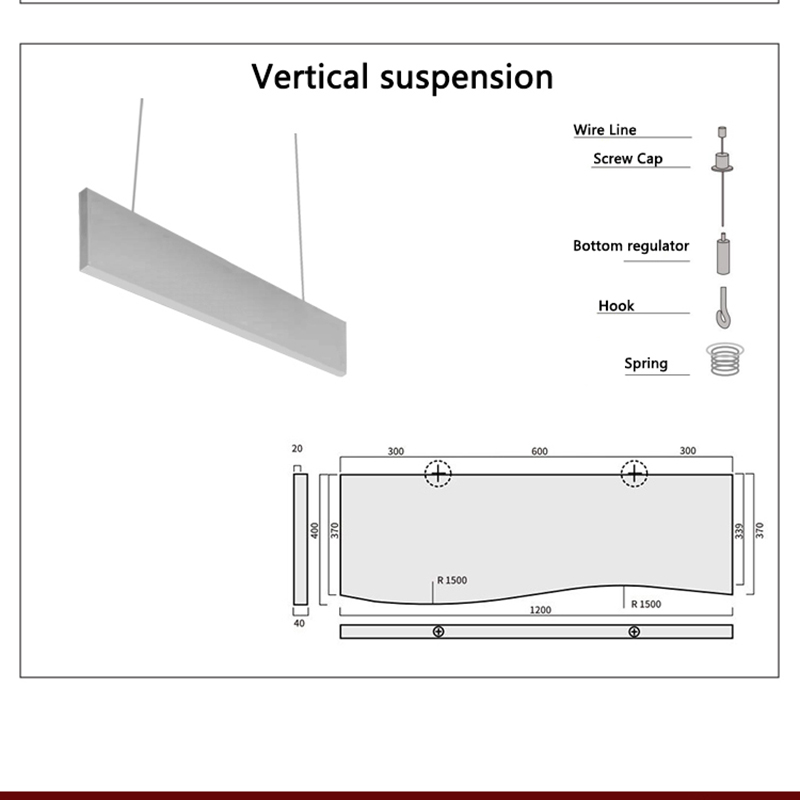 Vertical suspension

Wire Line
Screw Cap
Bottom regulator
Hook
Spring

20
300
600
300
400
370
339
370
R 1500
R 1500
1200
40