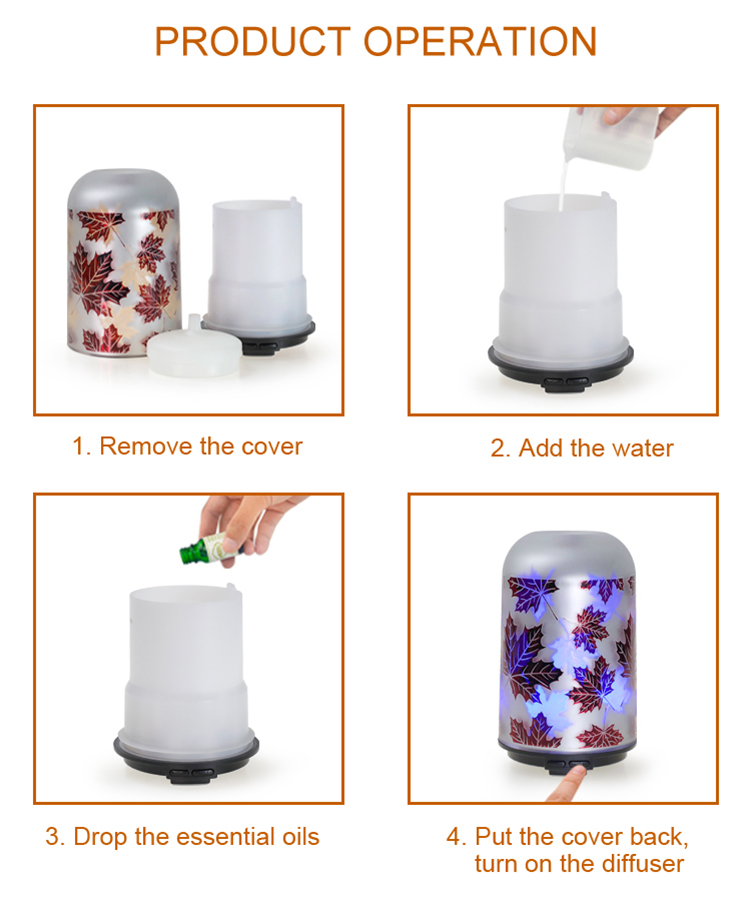 PRODUCT OPERATION

1. Remove the cover

2. Add the water

3. Drop the essential oils

4. Put the cover back, turn on the diffuser