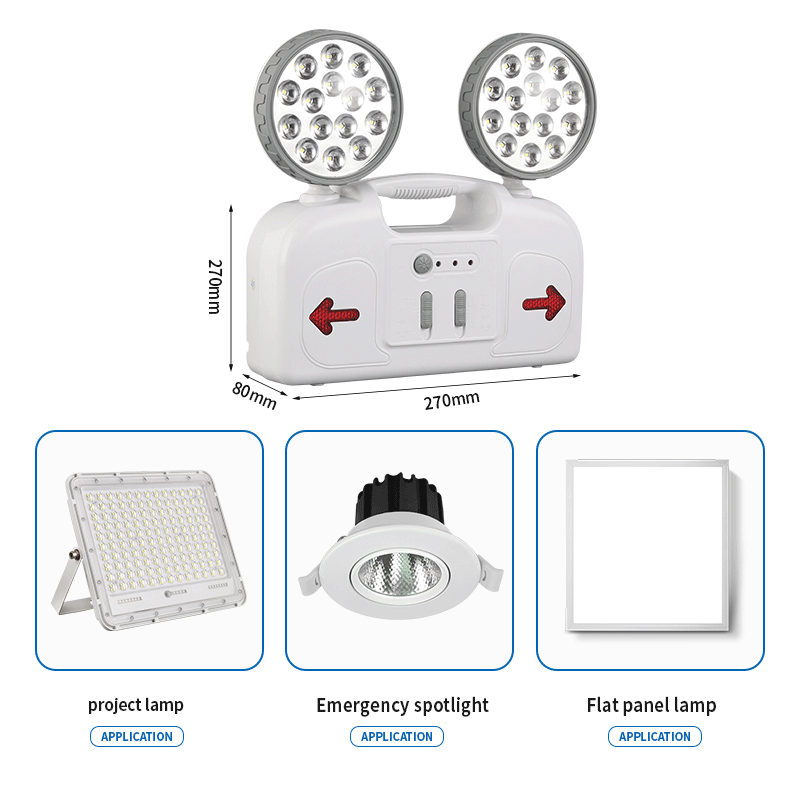 270mm

80mm

270mm

project lamp

APPLICATION

Emergency spotlight

APPLICATION

Flat panel lamp

APPLICATION