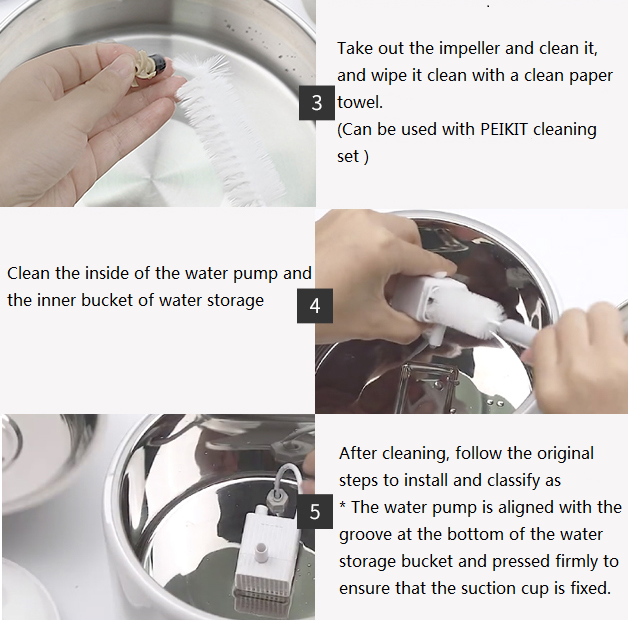 3

Take out the impeller and clean it, and wipe it clean with a clean paper towel.
(Can be used with PEIKIT cleaning set )

Clean the inside of the water pump and the inner bucket of water storage

4

5

After cleaning, follow the original steps to install and classify as
* The water pump is aligned with the groove at the bottom of the water storage bucket and pressed firmly to ensure that the suction cup is fixed.