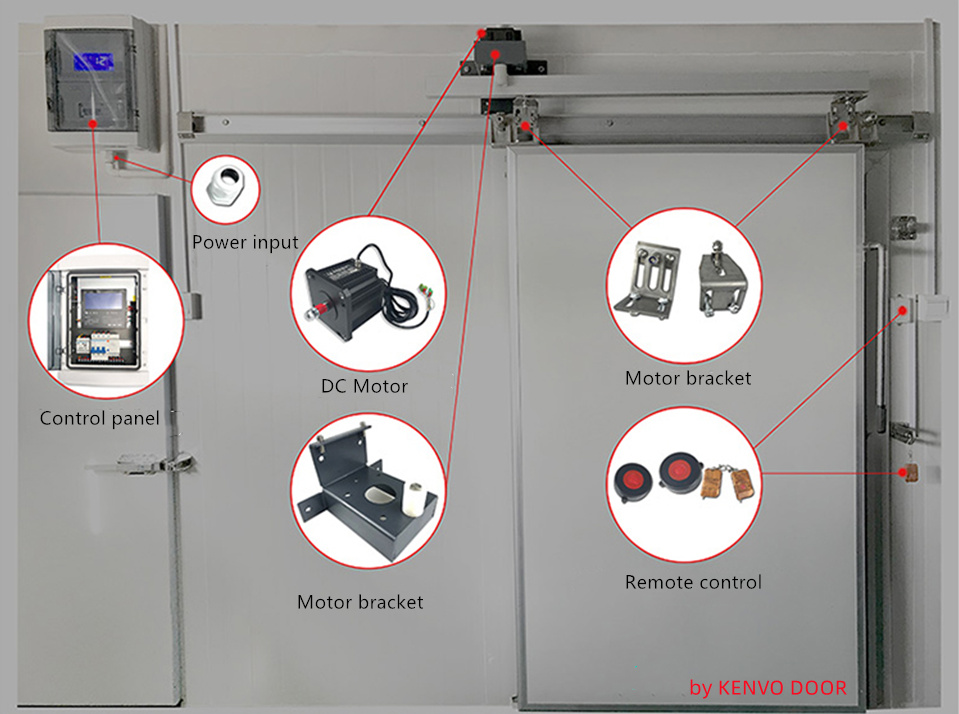 Power input

Control panel

DC Motor

Motor bracket

Motor bracket

Remote control

by KENVO DOOR