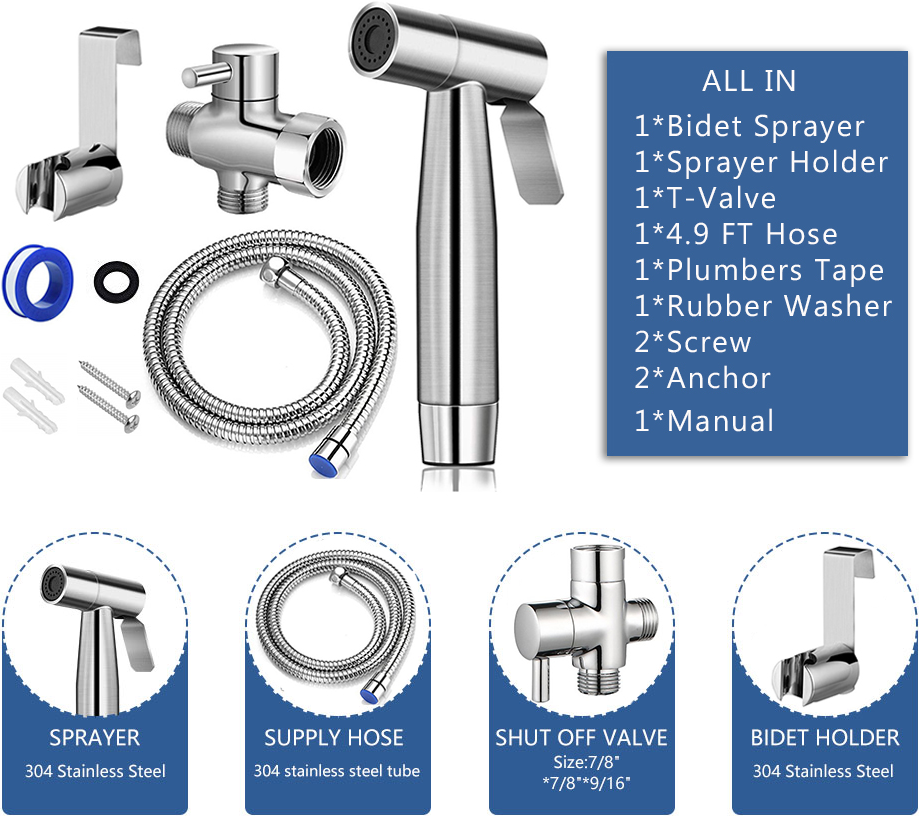 ALL IN
1*Bidet Sprayer
1*Sprayer Holder
1*T-Valve
1*4.9 FT Hose
1*Plumbers Tape
1*Rubber Washer
2*Screw
2*Anchor
1*Manual

SPRAYER
304 Stainless Steel

SUPPLY HOSE
304 stainless steel tube

SHUT OFF VALVE
Size:7/8"
*7/8"*9/16"

BIDET HOLDER
304 Stainless Steel