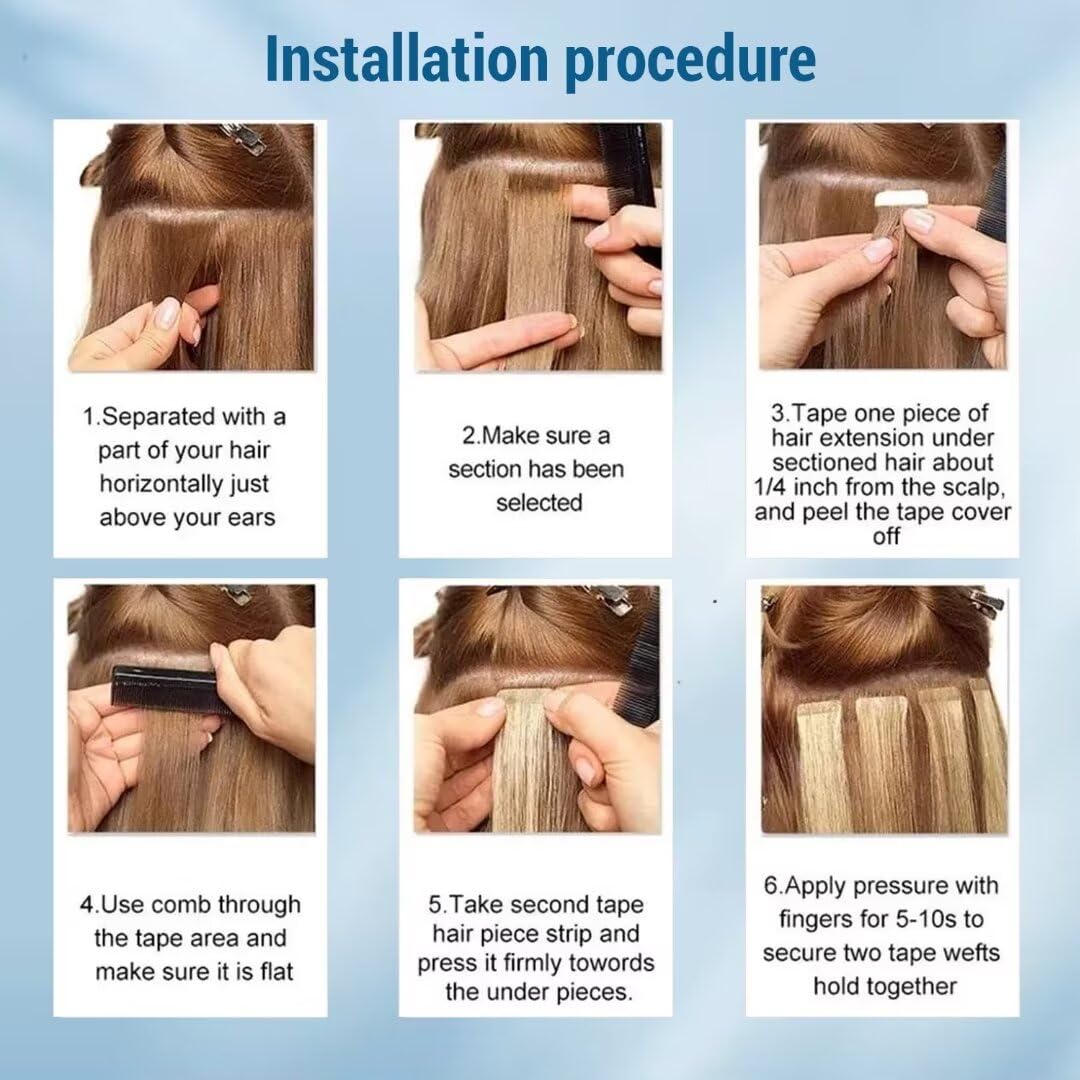 Installation procedure

1.Separated with a part of your hair horizontally just above your ears

2.Make sure a section has been selected

3.Tape one piece of hair extension under sectioned hair about 1/4 inch from the scalp, and peel the tape cover off

4.Use comb through the tape area and make sure it is flat

5.Take second tape hair piece strip and press it firmly towords the under pieces.

6.Apply pressure with fingers for 5-10s to secure two tape wefts hold together