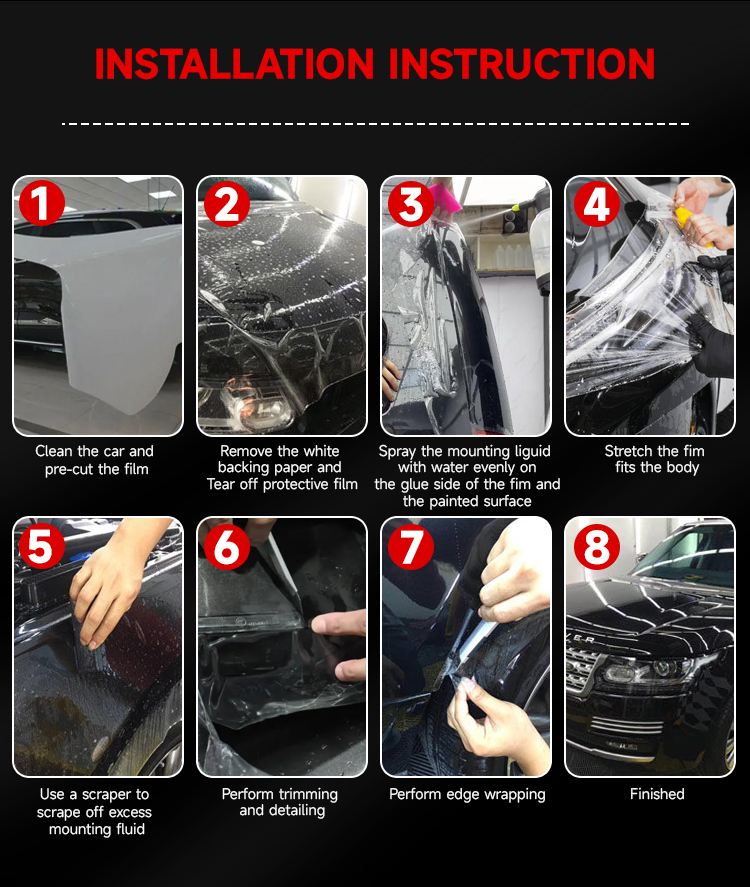 INSTALLATION INSTRUCTION

1
Clean the car and pre-cut the film

2
Remove the white backing paper and Tear off protective film

3
Spray the mounting liguid with water evenly on the glue side of the fim and the painted surface

4
Stretch the fim fits the body

5
Use a scraper to scrape off excess mounting fluid

6
Perform trimming and detailing

7
Perform edge wrapping

8
Finished