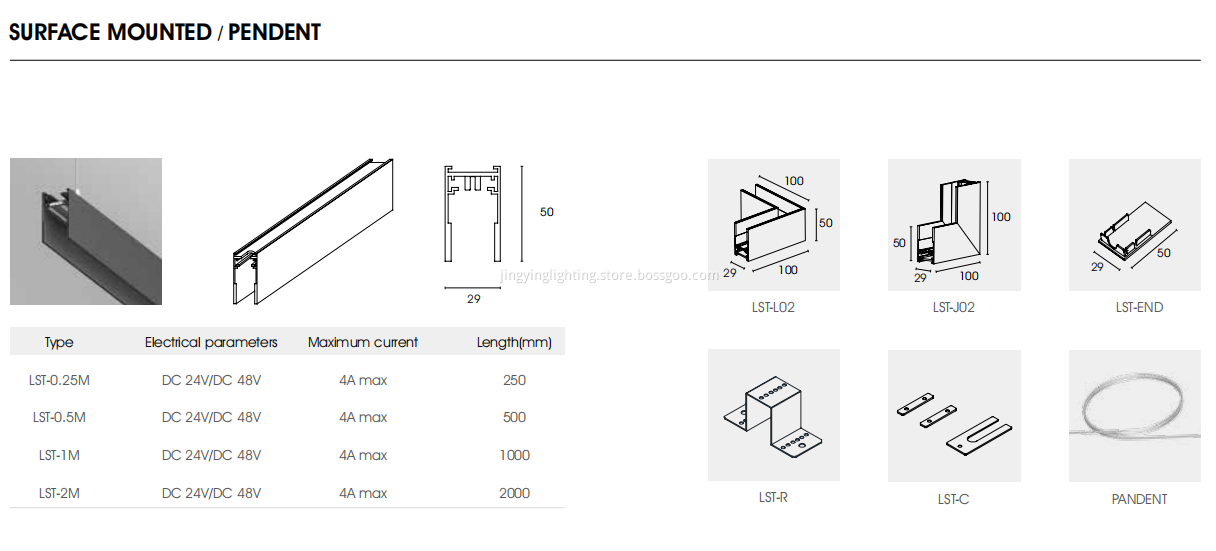 SURFACE MOUNTED / PENDENT

50

29

jingyinglighting.store.bossgoo.com

| Type | Electrical parameters | Maximum current | Length(mm) |
|---|---|---|---|
| LST-0.25M | DC 24V/DC 48V | 4A max | 250 |
| LST-0.5M | DC 24V/DC 48V | 4A max | 500 |
| LST-1M | DC 24V/DC 48V | 4A max | 1000 |
| LST-2M | DC 24V/DC 48V | 4A max | 2000 |

100
50
29
100
LST-L02

100
50
29
100
LST-J02

29
50
LST-END

LST-R

LST-C

PANDENT