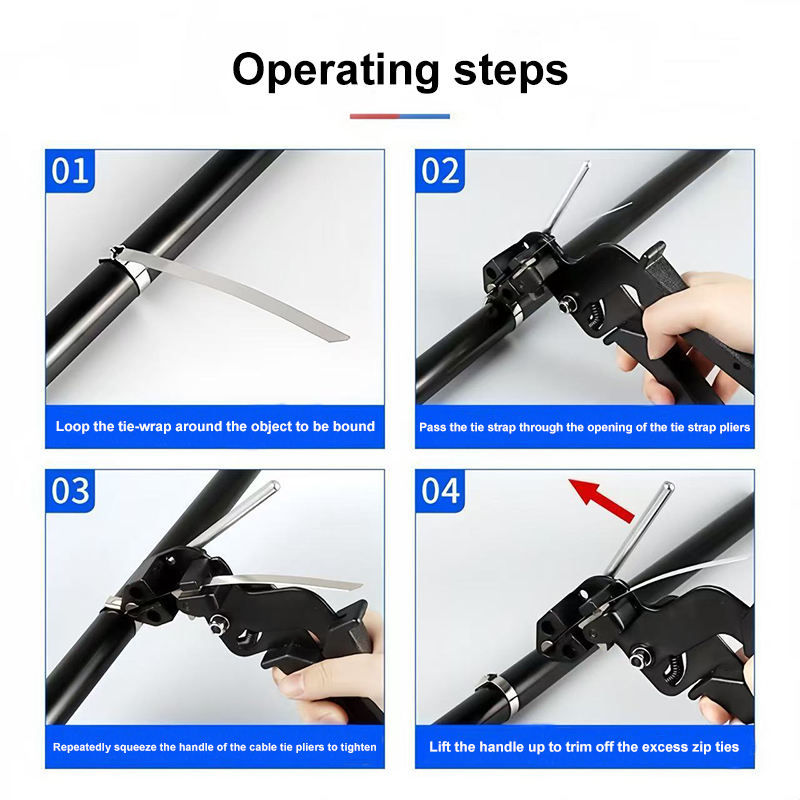 Operating steps

01

Loop the tie-wrap around the object to be bound

02

Pass the tie strap through the opening of the tie strap pliers

03

Repeatedly squeeze the handle of the cable tie pliers to tighten

04

Lift the handle up to trim off the excess zip ties