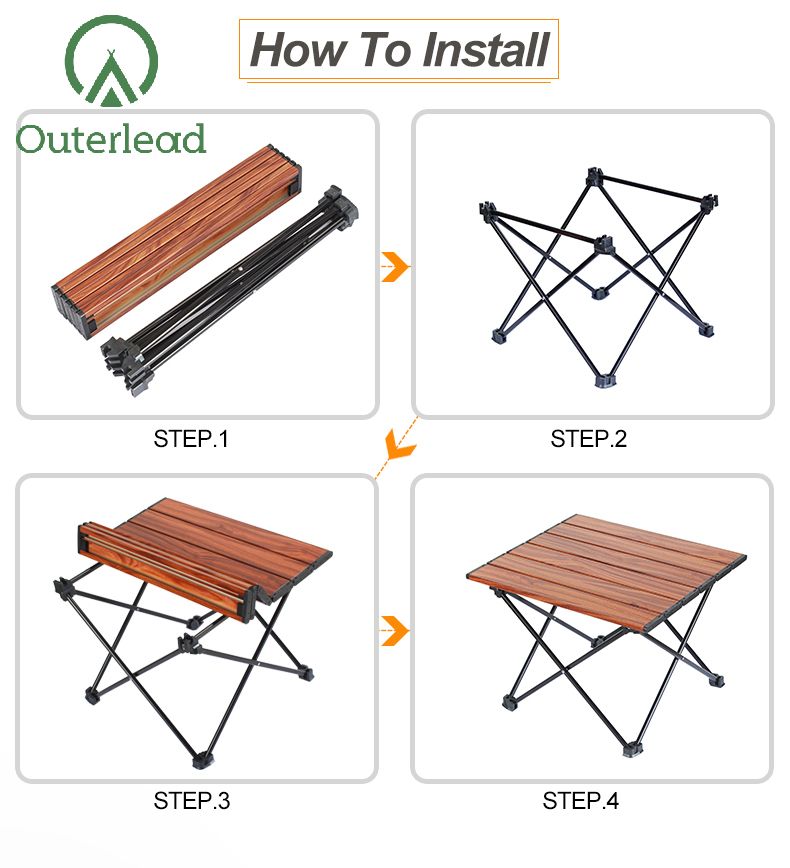 Outerlead

How To Install

STEP.1

STEP.2

STEP.3

STEP.4