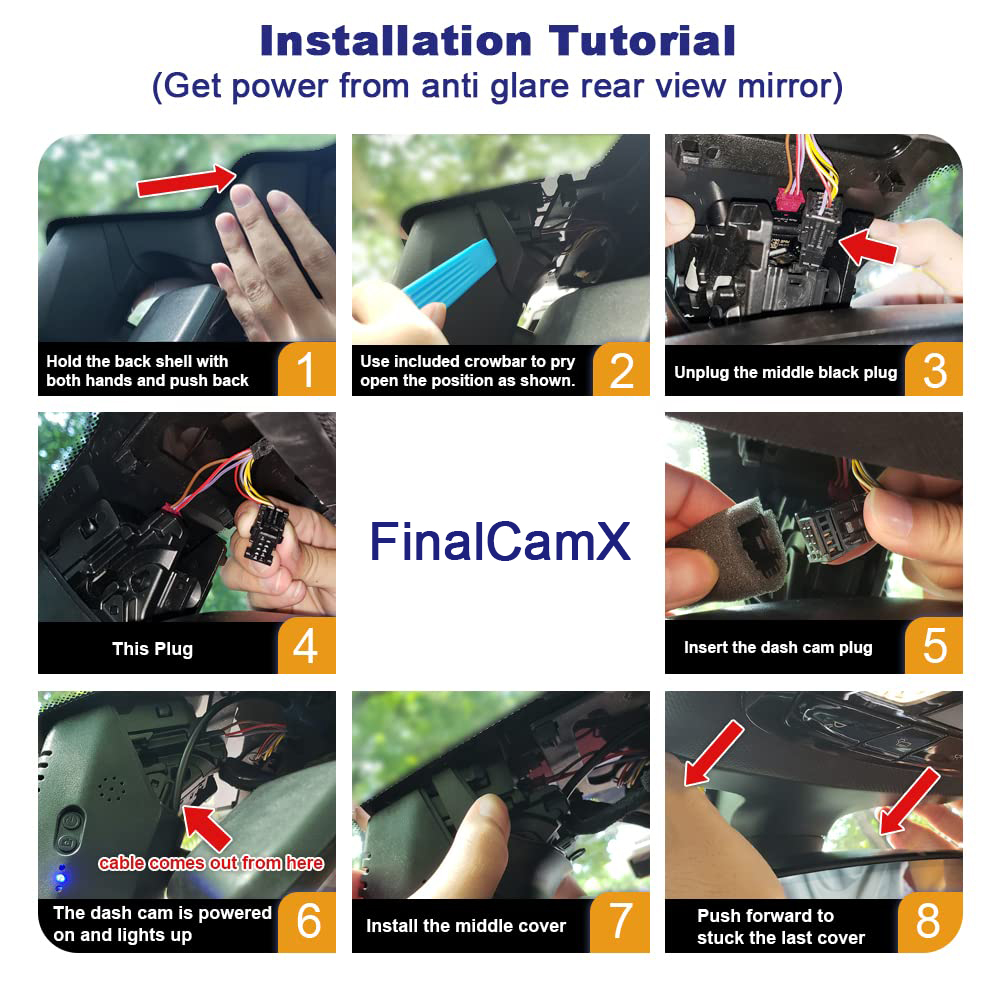 Installation Tutorial
(Get power from anti glare rear view mirror)

Hold the back shell with both hands and push back 1

Use included crowbar to pry open the position as shown. 2

Unplug the middle black plug 3

This Plug 4

FinalCamX

Insert the dash cam plug 5

cable comes out from here

The dash cam is powered on and lights up 6

Install the middle cover 7

Push forward to stuck the last cover 8