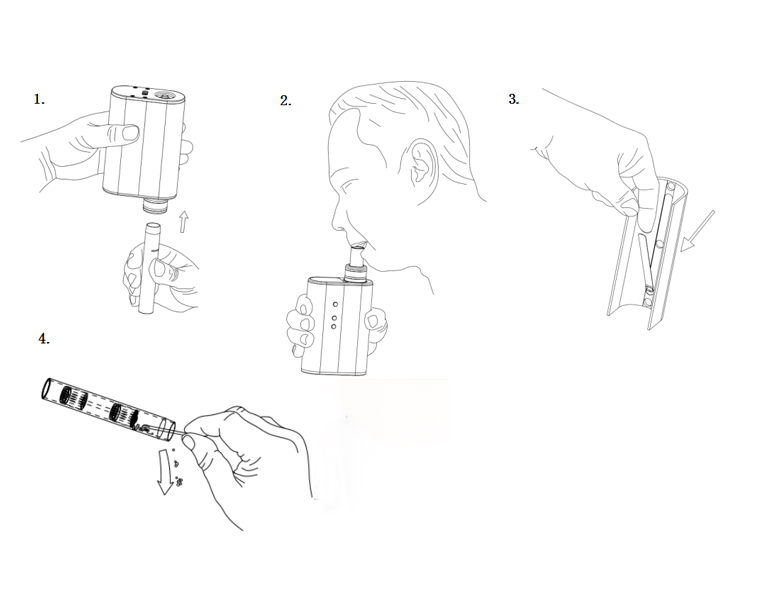 1.

2.

3.

4.