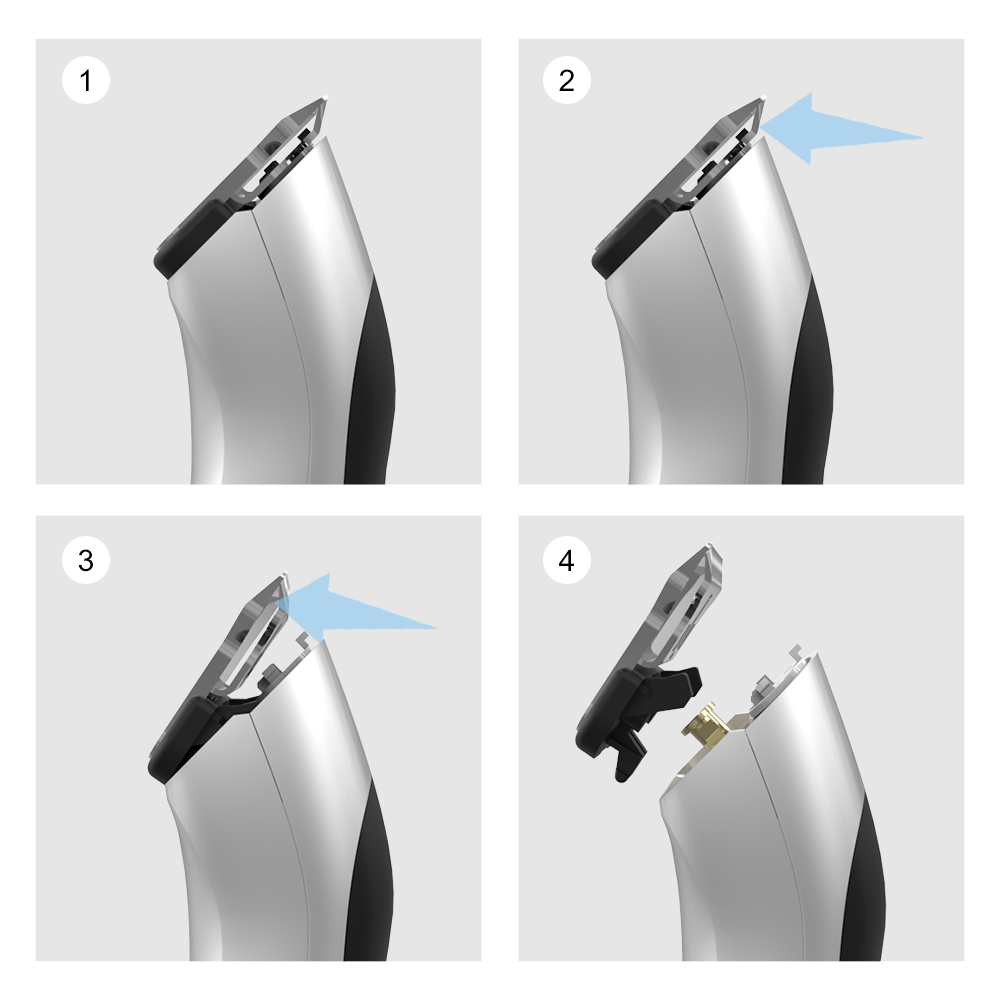 1

2

3

4