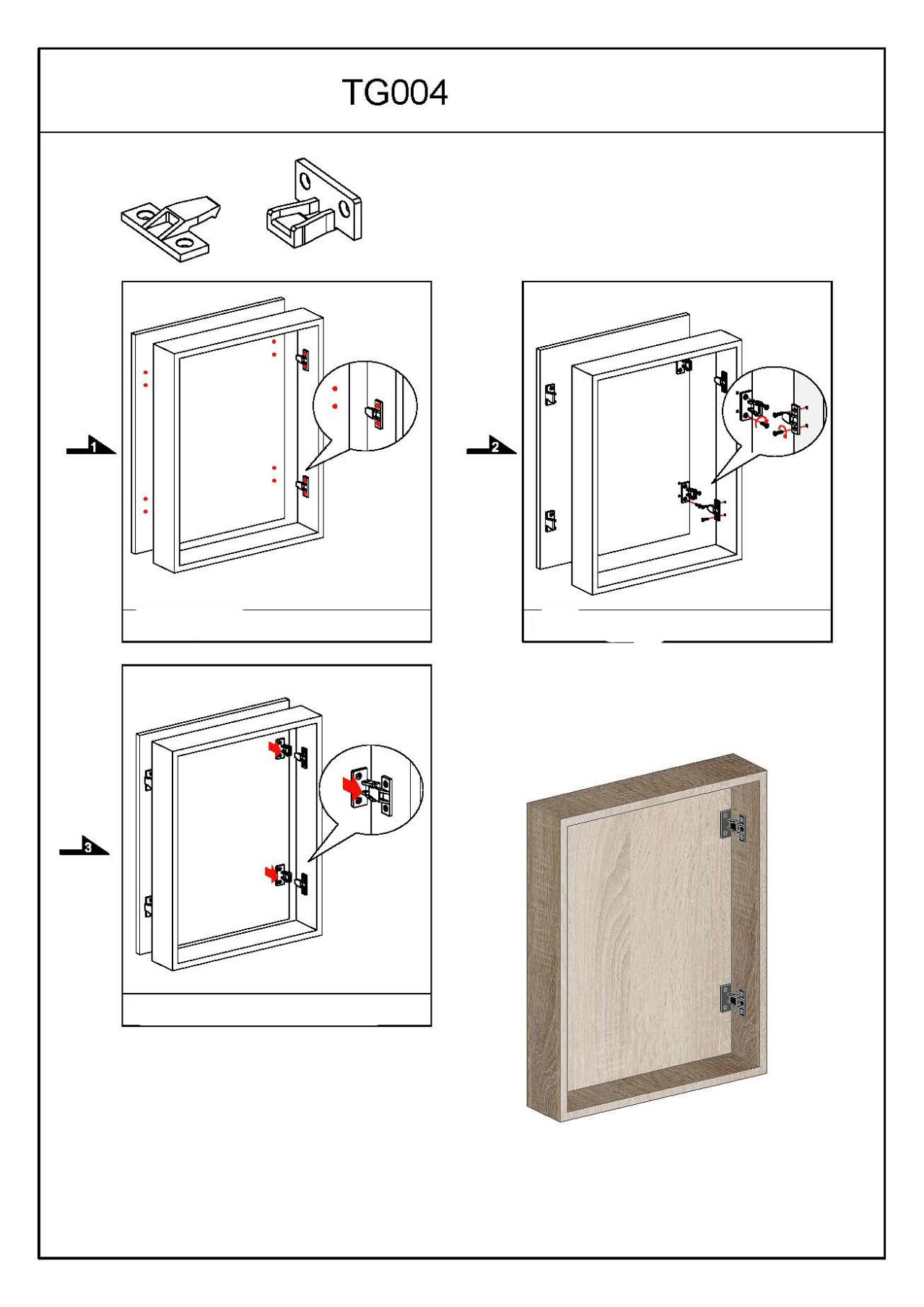 TG004

1

2

3