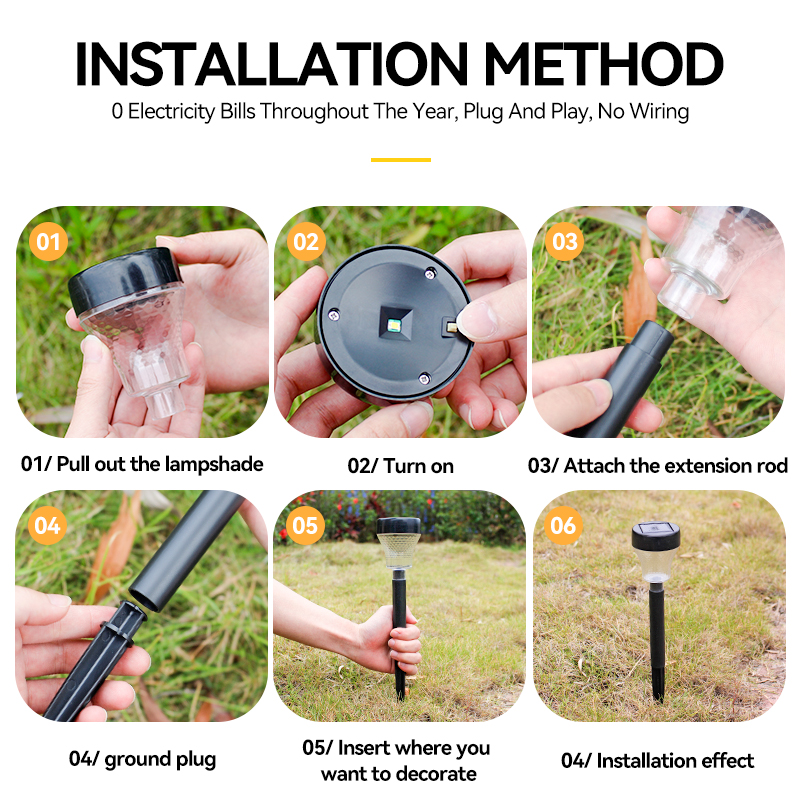 INSTALLATION METHOD

0 Electricity Bills Throughout The Year, Plug And Play, No Wiring

01

02

03

01/ Pull out the lampshade

02/ Turn on

03/ Attach the extension rod

04

05

06

04/ ground plug

05/ Insert where you want to decorate

04/ Installation effect