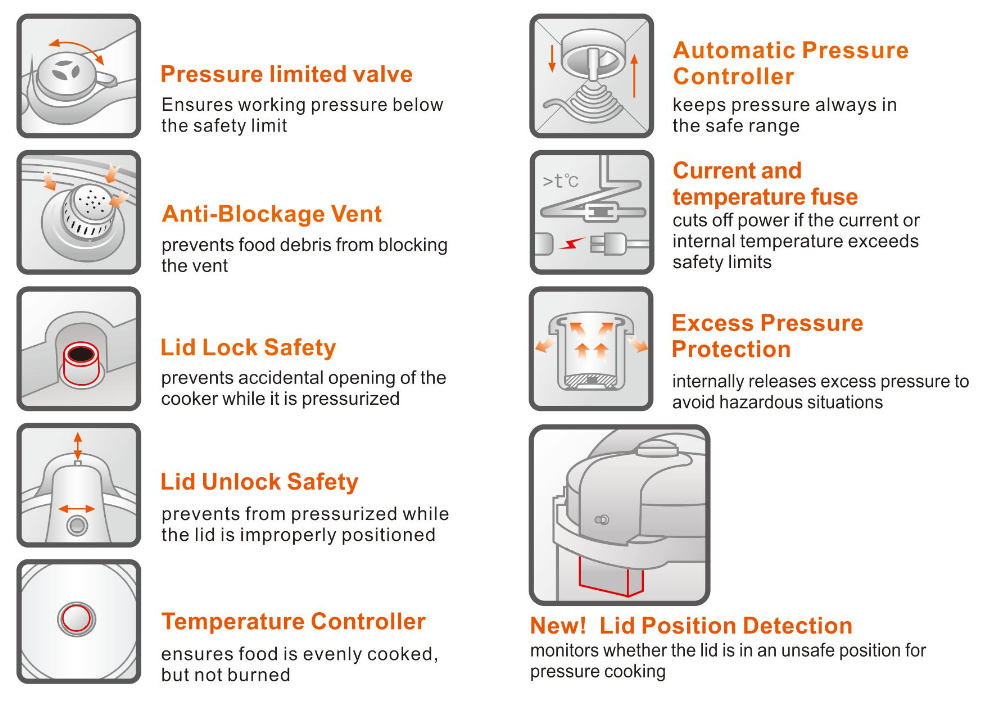 Pressure limited valve
Ensures working pressure below the safety limit

Anti-Blockage Vent
prevents food debris from blocking the vent

Lid Lock Safety
prevents accidental opening of the cooker while it is pressurized

Lid Unlock Safety
prevents from pressurized while the lid is improperly positioned

Temperature Controller
ensures food is evenly cooked, but not burned

Automatic Pressure Controller
keeps pressure always in the safe range

>t℃

Current and temperature fuse
cuts off power if the current or internal temperature exceeds safety limits

Excess Pressure Protection
internally releases excess pressure to avoid hazardous situations

New! Lid Position Detection
monitors whether the lid is in an unsafe position for pressure cooking