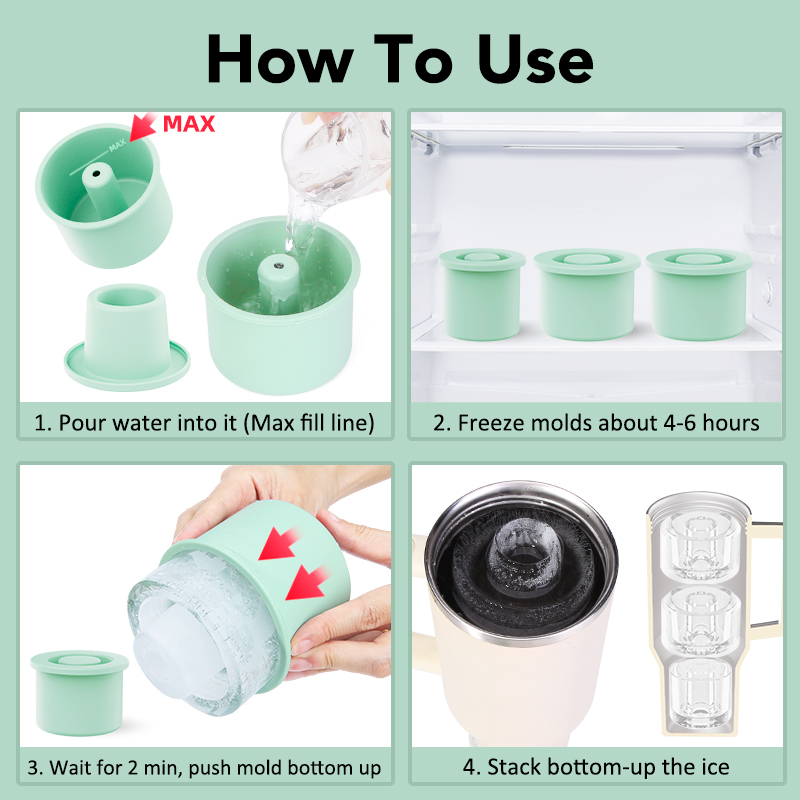 How To Use

MAX

MAX

1. Pour water into it (Max fill line)

2. Freeze molds about 4-6 hours

3. Wait for 2 min, push mold bottom up

4. Stack bottom-up the ice