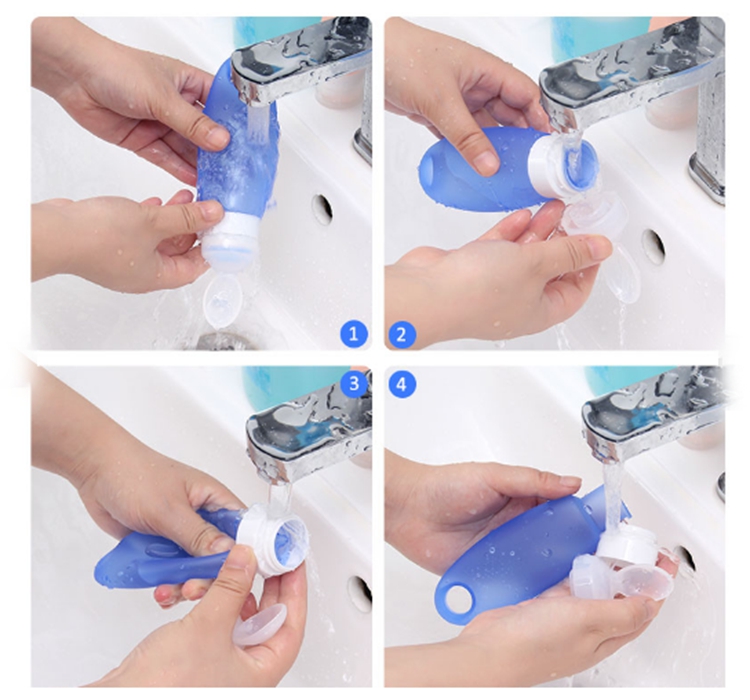 1
2
3
4