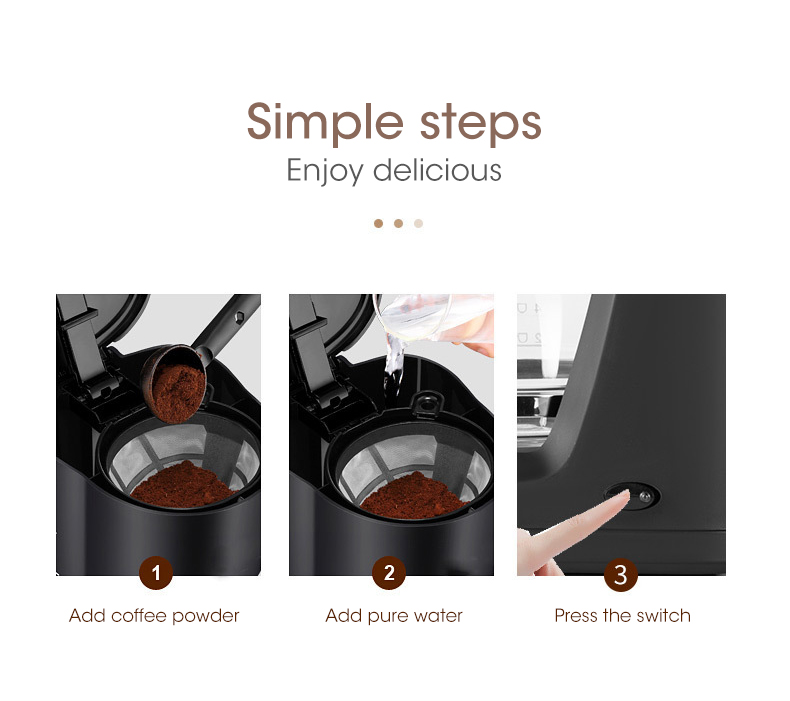 Simple steps
Enjoy delicious

1
Add coffee powder

2
Add pure water

3
Press the switch