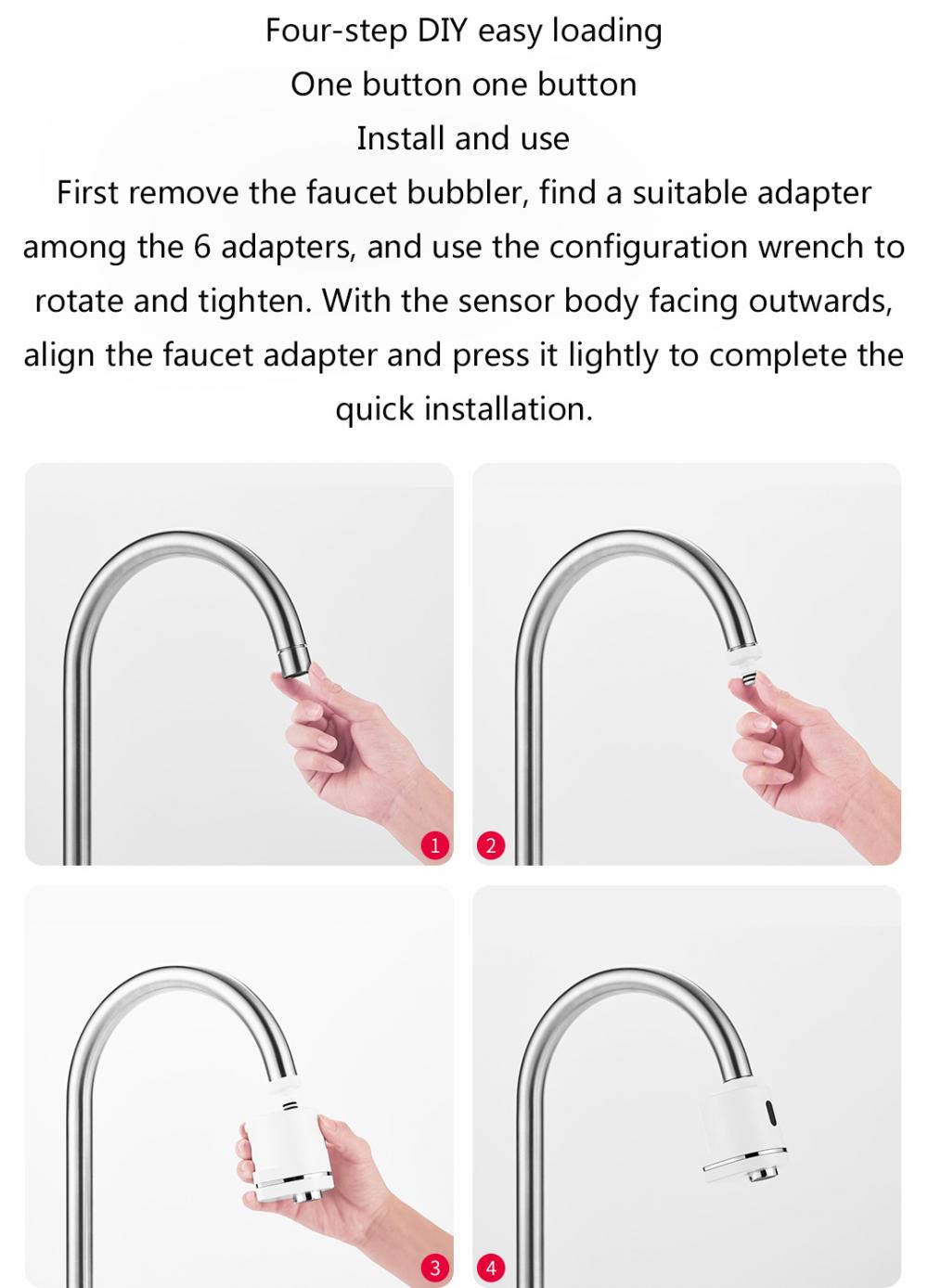 Four-step DIY easy loading
One button one button
Install and use
First remove the faucet bubbler, find a suitable adapter among the 6 adapters, and use the configuration wrench to rotate and tighten. With the sensor body facing outwards, align the faucet adapter and press it lightly to complete the quick installation.

1

2

3

4