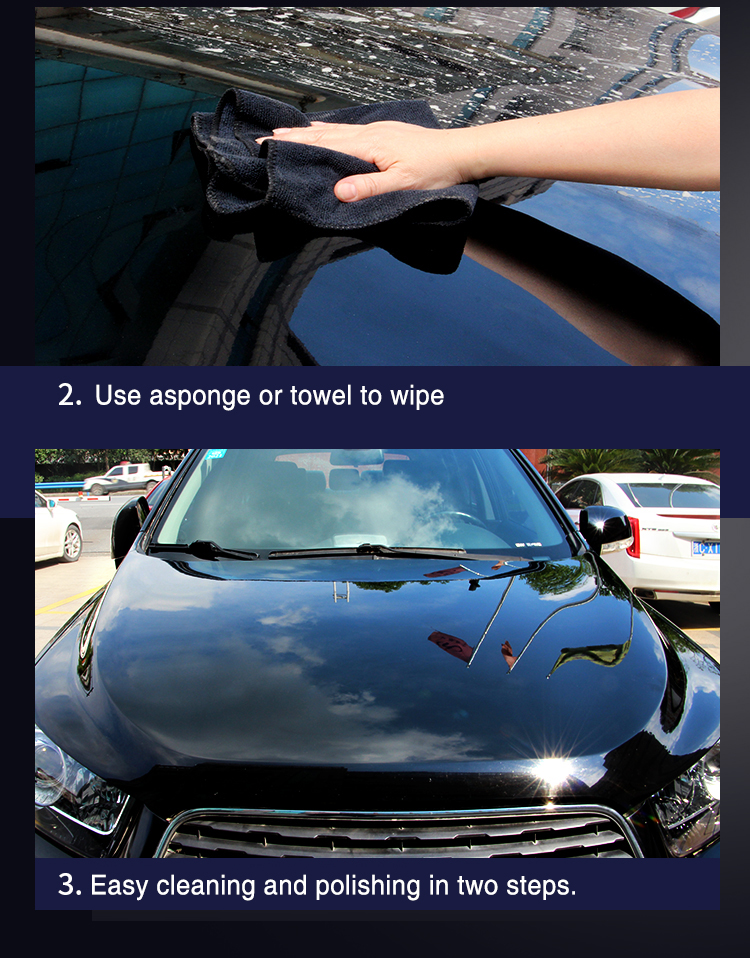 2. Use asponge or towel to wipe

3. Easy cleaning and polishing in two steps.