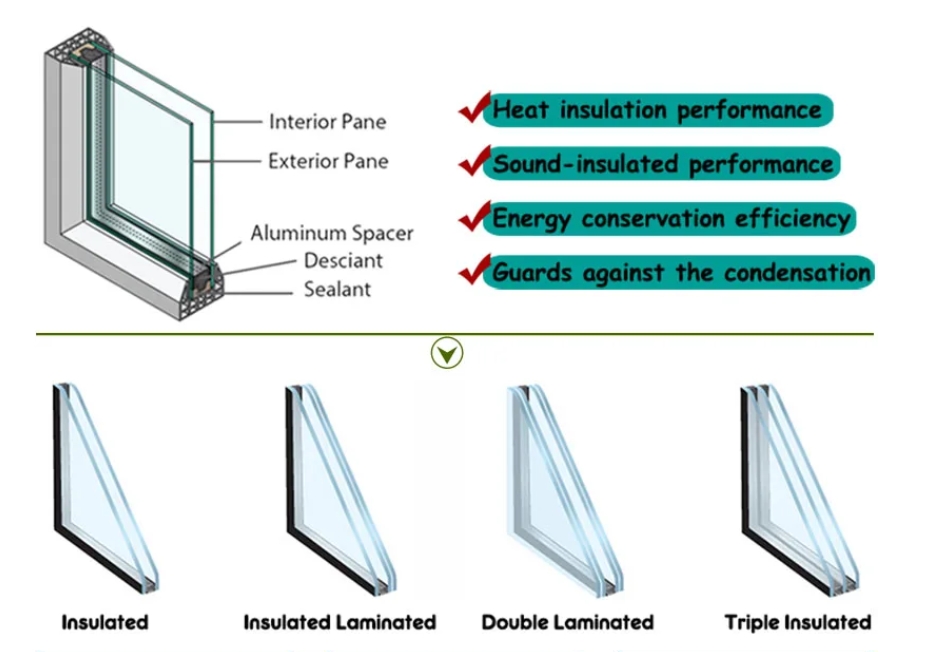 Interior Pane
Exterior Pane
Aluminum Spacer
Desciant
Sealant

Heat insulation performance
Sound-insulated performance
Energy conservation efficiency
Guards against the condensation

Insulated
Insulated Laminated
Double Laminated
Triple Insulated