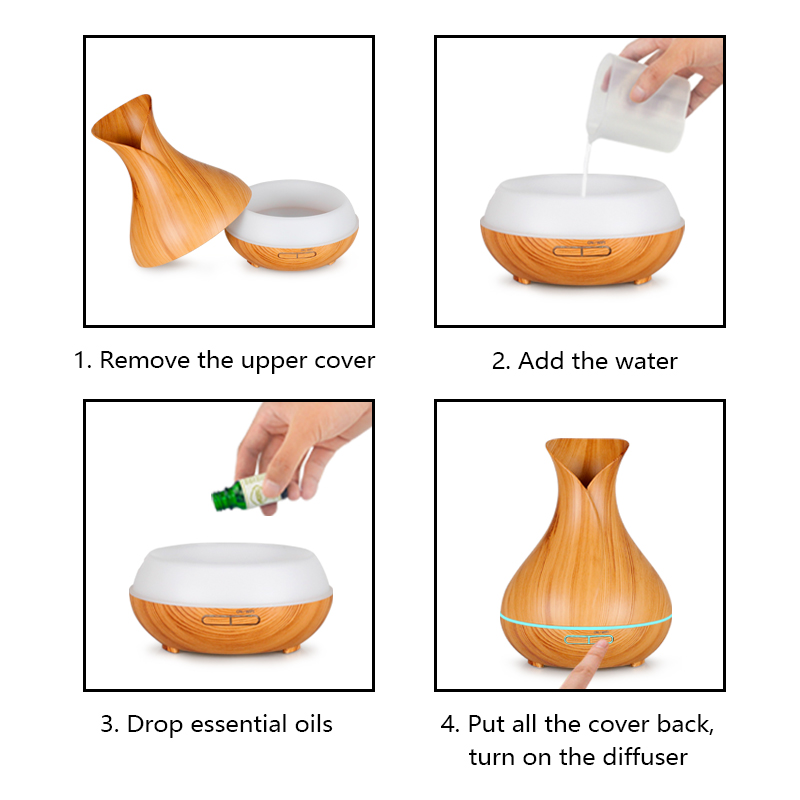 1. Remove the upper cover

2. Add the water

3. Drop essential oils

4. Put all the cover back, turn on the diffuser