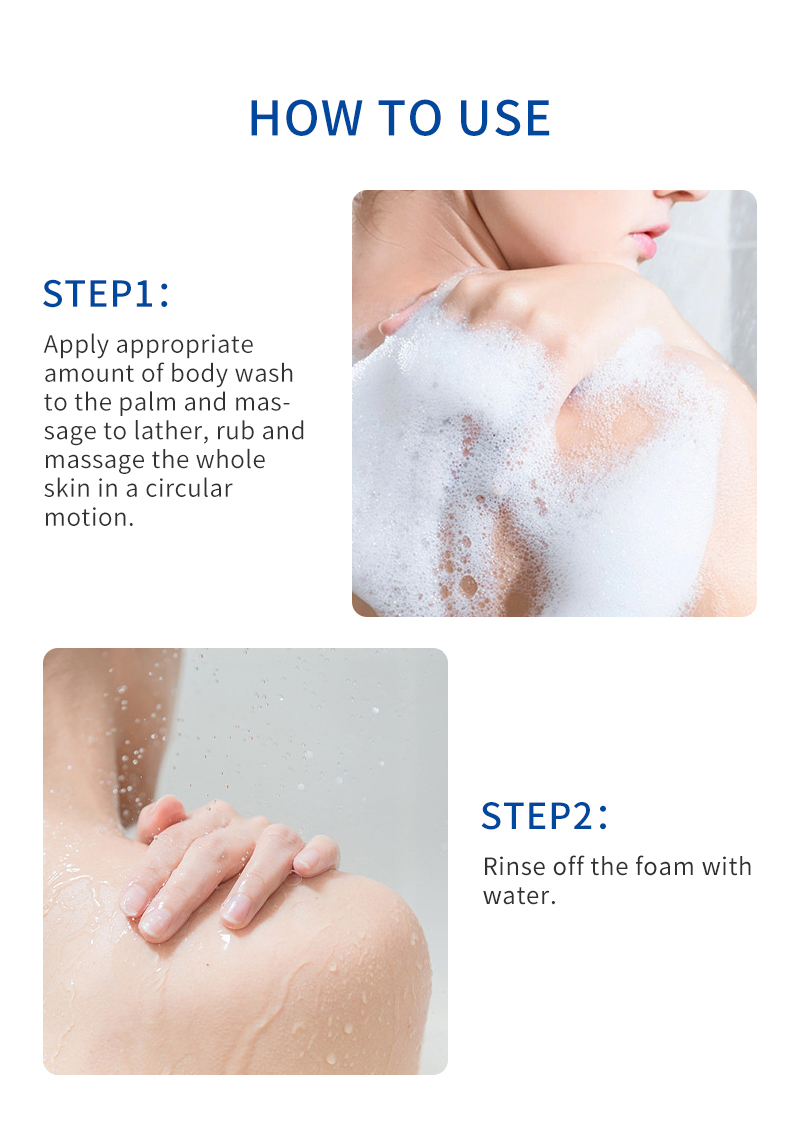 HOW TO USE

STEP1：

Apply appropriate amount of body wash to the palm and massage to lather, rub and massage the whole skin in a circular motion.

STEP2：

Rinse off the foam with water.