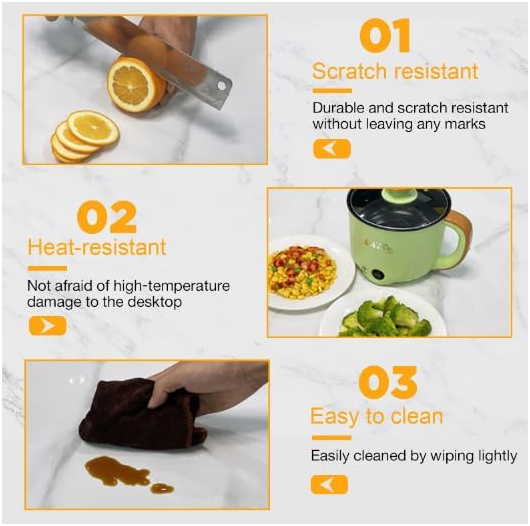 01
Scratch resistant

Durable and scratch resistant without leaving any marks

02
Heat-resistant

Not afraid of high-temperature damage to the desktop

03
Easy to clean

Easily cleaned by wiping lightly