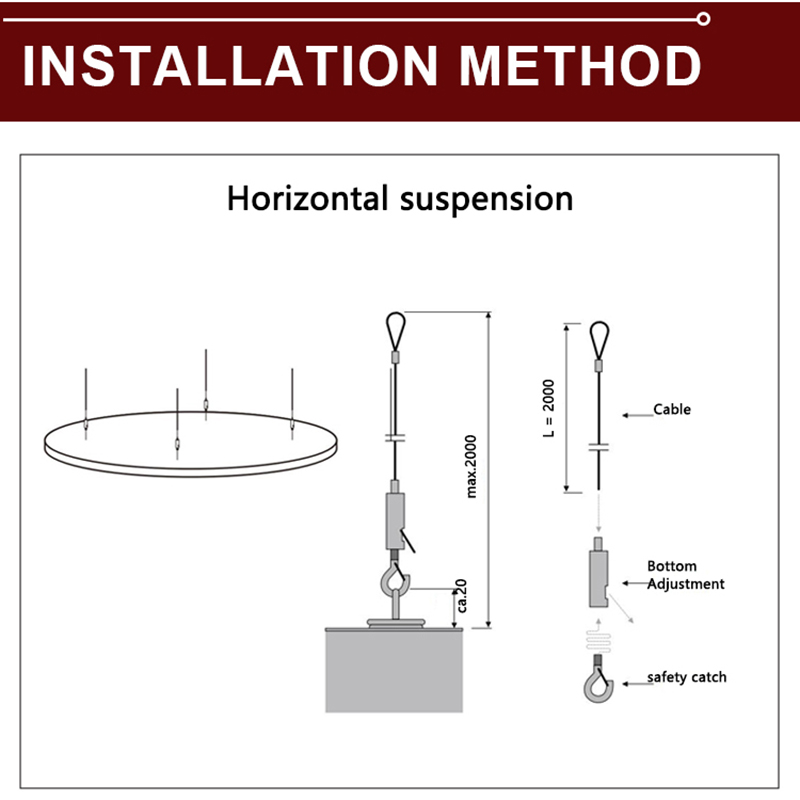 INSTALLATION METHOD

Horizontal suspension

max.2000

ca.20

L = 2000

Cable

Bottom Adjustment

safety catch