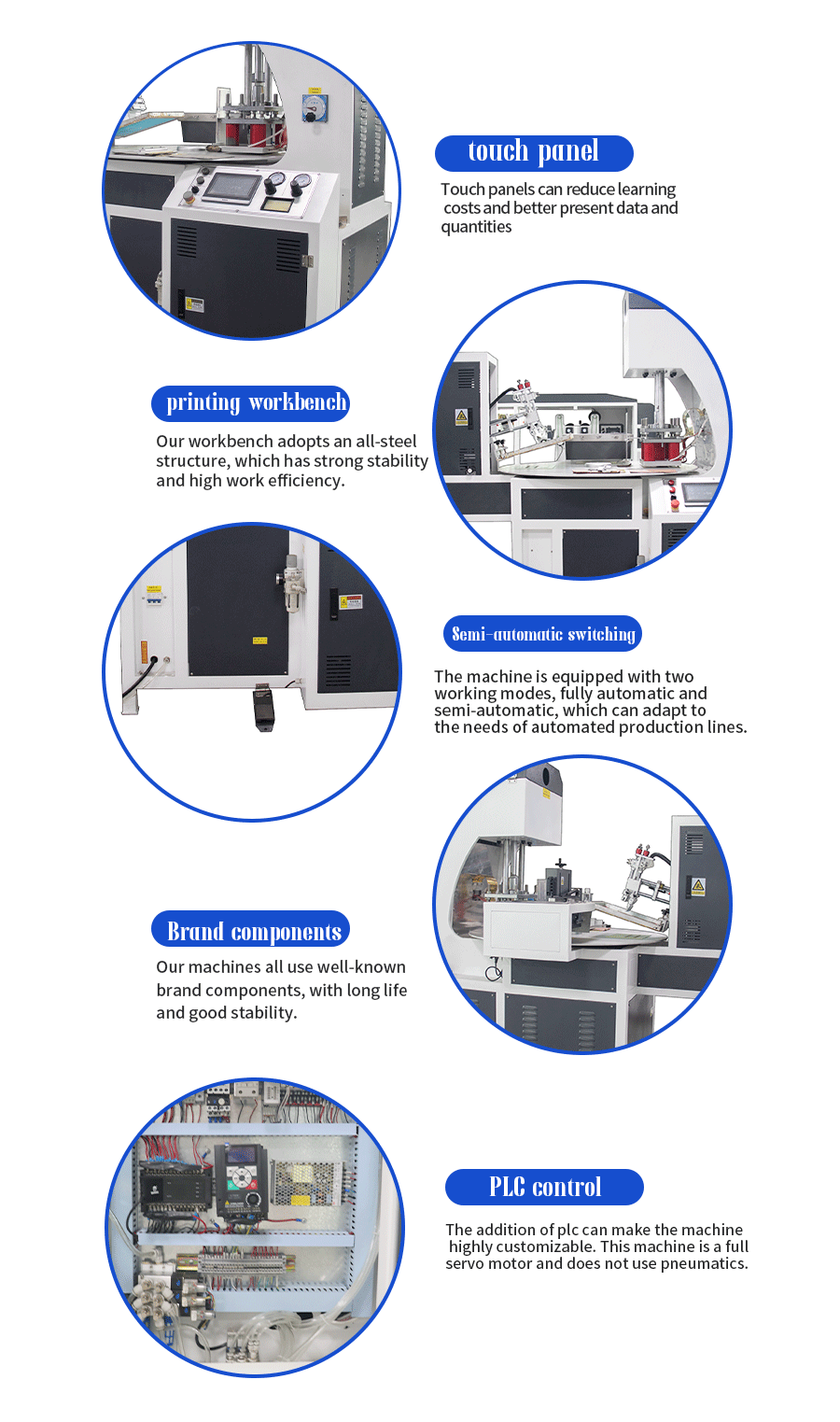 touch panel

Touch panels can reduce learning costs and better present data and quantities

printing workbench

Our workbench adopts an all-steel structure, which has strong stability and high work efficiency.

Semi-automatic switching

The machine is equipped with two working modes, fully automatic and semi-automatic, which can adapt to the needs of automated production lines.

Brand components

Our machines all use well-known brand components, with long life and good stability.

PLC control

The addition of plc can make the machine highly customizable. This machine is a full servo motor and does not use pneumatics.