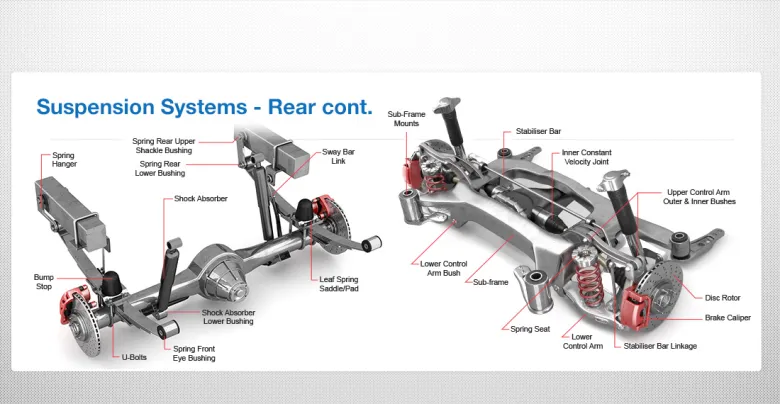 Suspension Systems - Rear cont.

Spring Hanger

Spring Rear Upper Shackle Bushing

Spring Rear Lower Bushing

Sway Bar Link

Shock Absorber

Bump Stop

Leaf Spring Saddle/Pad

Shock Absorber Lower Bushing

U-Bolts

Spring Front Eye Bushing

Sub-Frame Mounts

Stabiliser Bar

Inner Constant Velocity Joint

Upper Control Arm Outer & Inner Bushes

Lower Control Arm Bush

Sub-frame

Disc Rotor

Brake Caliper

Spring Seat

Lower Control Arm

Stabiliser Bar Linkage