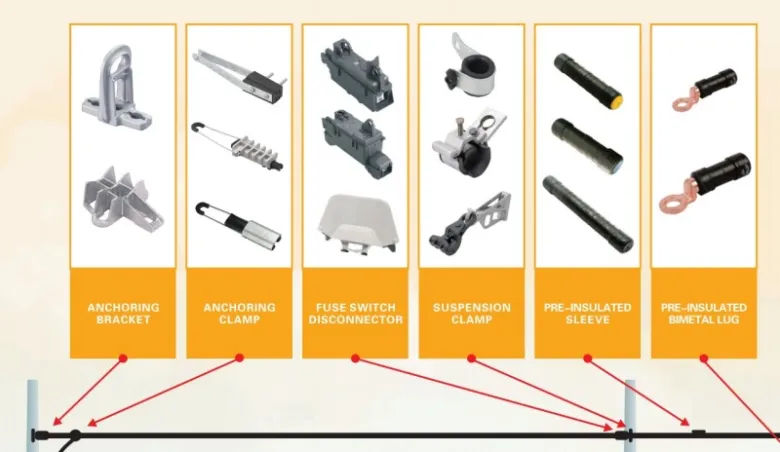 ANCHORING BRACKET

ANCHORING CLAMP

FUSE SWITCH DISCONNECTOR

SUSPENSION CLAMP

PRE-INSULATED SLEEVE

PRE-INSULATED BIMETAL LUG