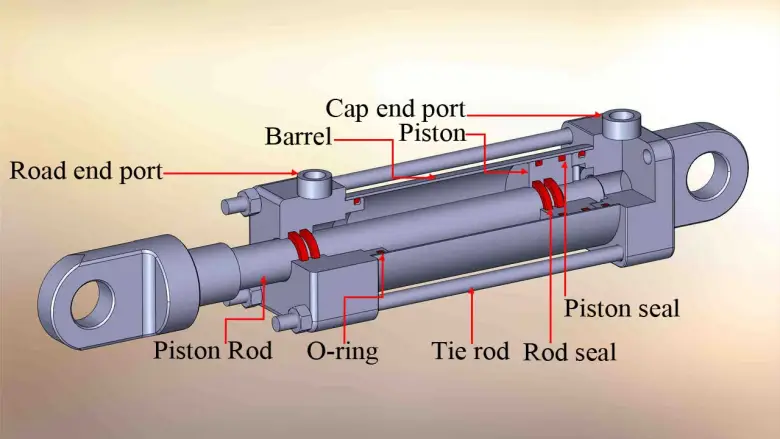 Cap end port
Barrel
Piston
Road end port
Piston seal
Piston Rod
O-ring
Tie rod
Rod seal