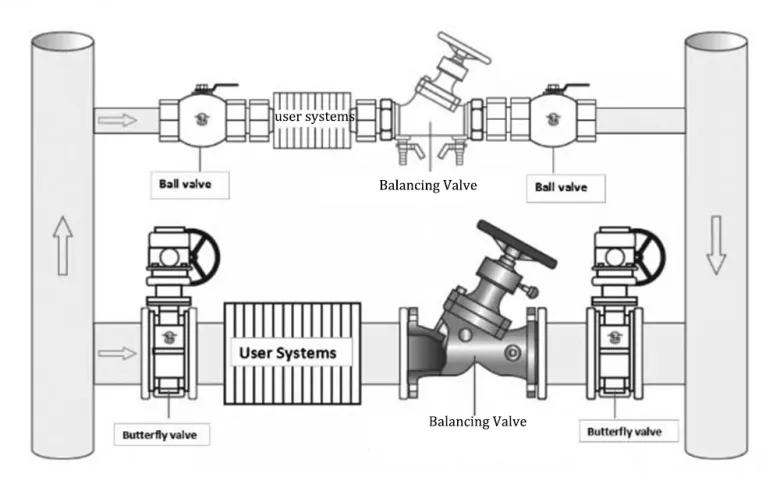 user systems

Ball valve

Balancing Valve

Ball valve

User Systems

Butterfly valve

Balancing Valve

Butterfly valve