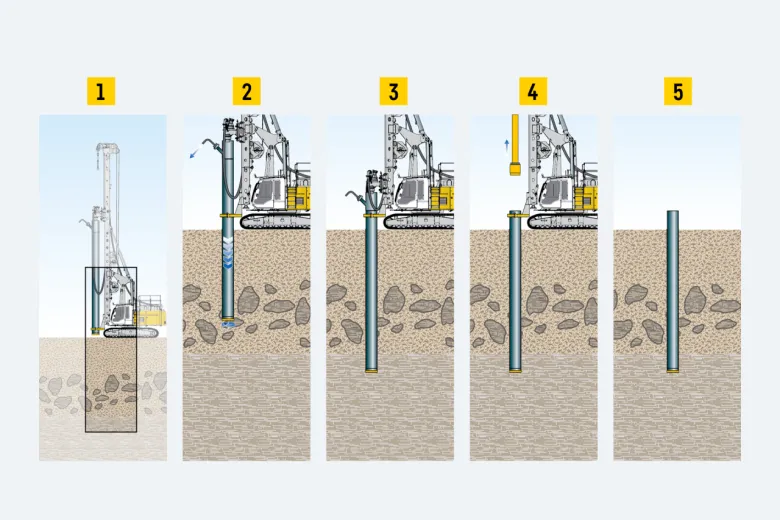 1

2

3

4

5