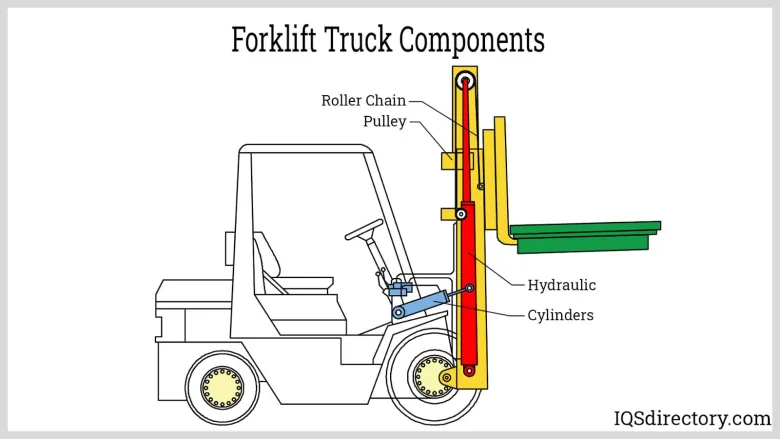 Forklift Truck Components

Roller Chain
Pulley
Hydraulic
Cylinders

IQSdirectory.com