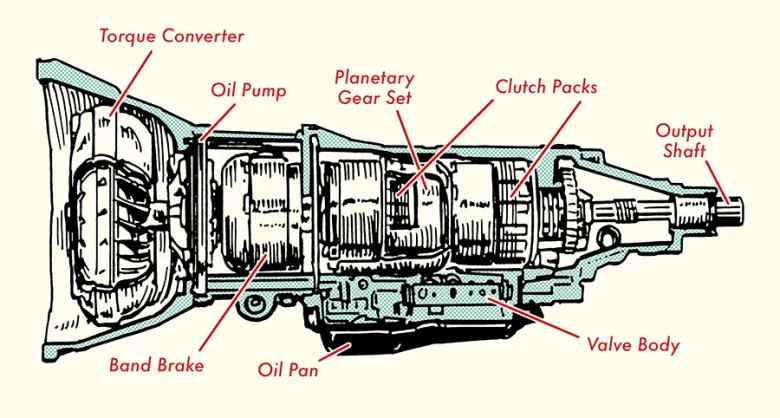 Torque Converter
Oil Pump
Planetary Gear Set
Clutch Packs
Output Shaft
Band Brake
Oil Pan
Valve Body