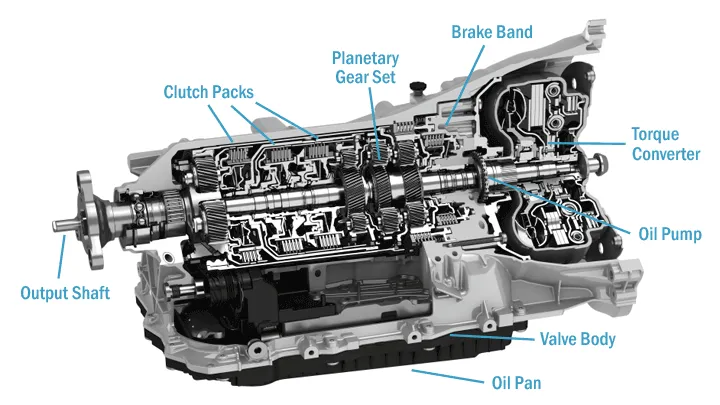 Brake Band

Planetary Gear Set

Clutch Packs

Torque Converter

Oil Pump

Output Shaft

Valve Body

Oil Pan