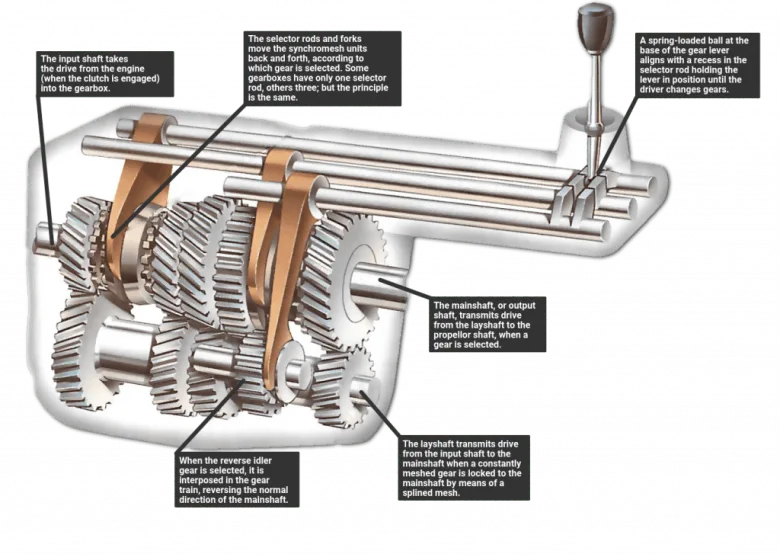 The input shaft takes the drive from the engine (when the clutch is engaged) into the gearbox.

The selector rods and forks move the synchromesh units back and forth, according to which gear is selected. Some gearboxes have only one selector rod, others three; but the principle is the same.

A spring-loaded ball at the base of the gear lever aligns with a recess in the selector rod holding the lever in position until the driver changes gears.

The mainshaft, or output shaft, transmits drive from the layshaft to the propellor shaft, when a gear is selected.

When the reverse idler gear is selected, it is interposed in the gear train, reversing the normal direction of the mainshaft.

The layshaft transmits drive from the input shaft to the mainshaft when a constantly meshed gear is locked to the mainshaft by means of a splined mesh.