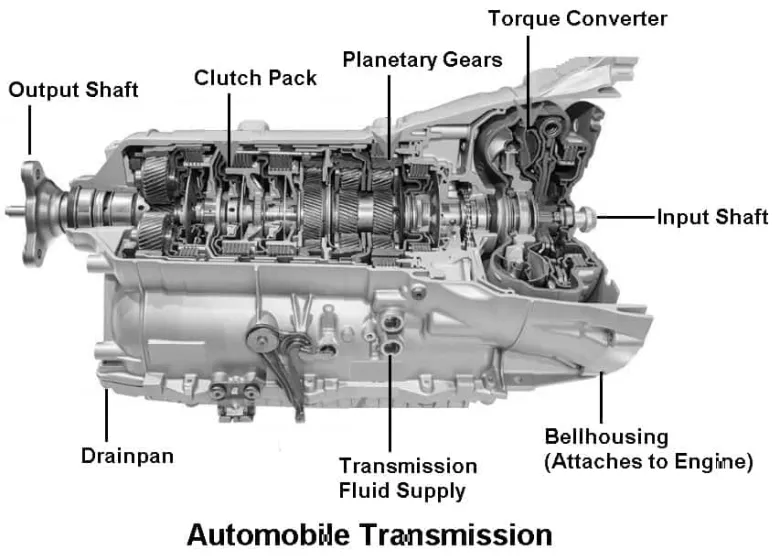 Torque Converter

Planetary Gears

Clutch Pack

Output Shaft

Input Shaft

Drainpan

Transmission
Fluid Supply

Bellhousing
(Attaches to Engine)

Automobile Transmission