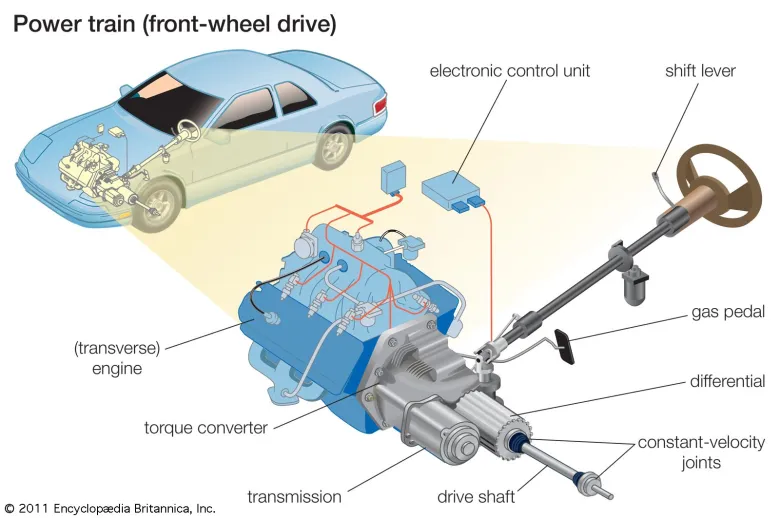 Power train (front-wheel drive)

electronic control unit

shift lever

gas pedal

(transverse) engine

differential

torque converter

constant-velocity joints

transmission

drive shaft

© 2011 Encyclopædia Britannica, Inc.