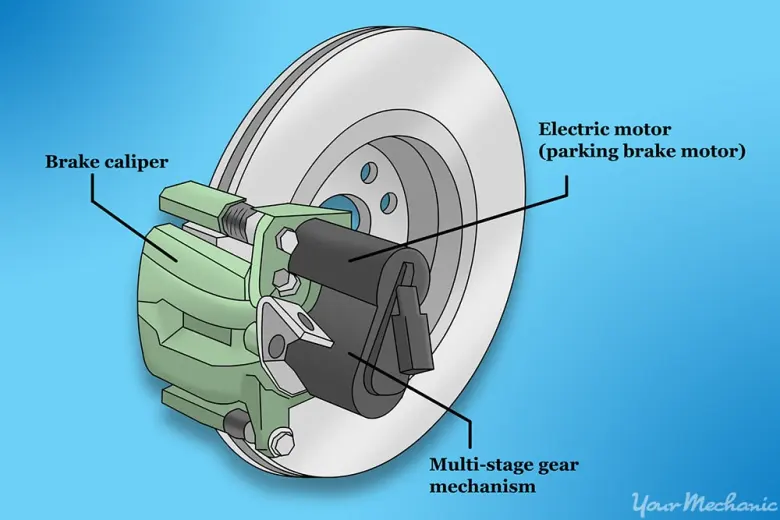 Brake caliper

Electric motor
(parking brake motor)

Multi-stage gear
mechanism

YourMechanic