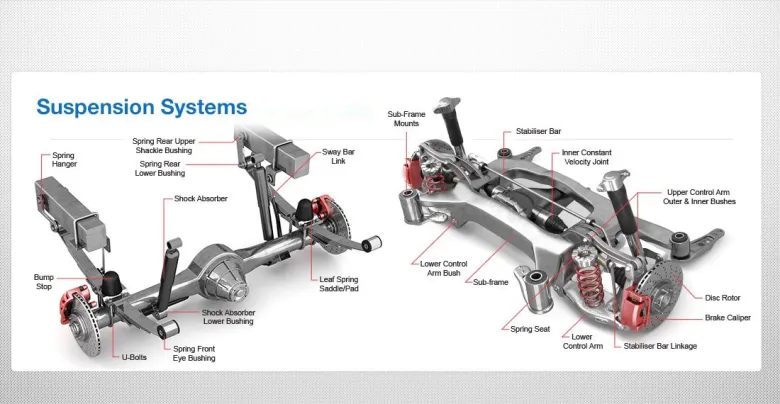 Suspension Systems

Spring Hanger

Spring Rear Upper Shackle Bushing

Spring Rear Lower Bushing

Sway Bar Link

Shock Absorber

Bump Stop

Leaf Spring Saddle/Pad

Shock Absorber Lower Bushing

U-Bolts

Spring Front Eye Bushing

Sub-Frame Mounts

Stabiliser Bar

Inner Constant Velocity Joint

Upper Control Arm Outer & Inner Bushes

Lower Control Arm Bush

Sub-frame

Disc Rotor

Brake Caliper

Spring Seat

Lower Control Arm

Stabiliser Bar Linkage