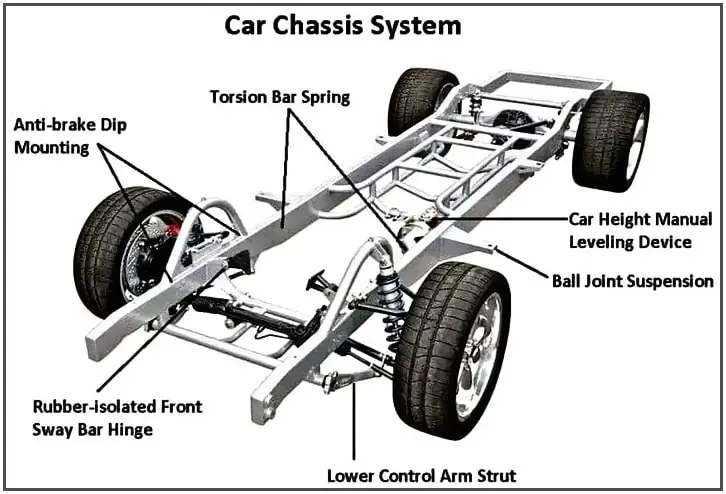 Car Chassis System

Torsion Bar Spring

Anti-brake Dip Mounting

Car Height Manual Leveling Device

Ball Joint Suspension

Rubber-isolated Front Sway Bar Hinge

Lower Control Arm Strut