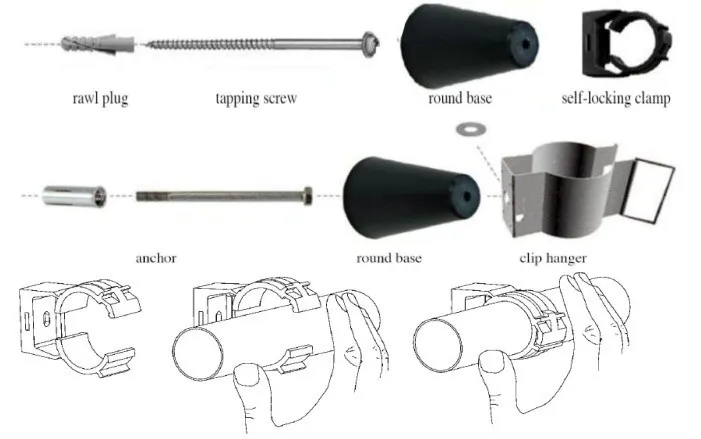 rawl plug
tapping screw
round base
self-locking clamp

anchor
round base
clip hanger