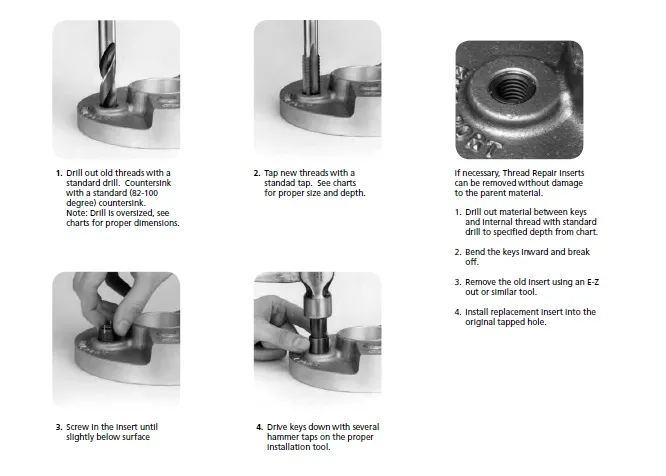 1. Drill out old threads with a standard drill. Countersink with a standard (82-100 degree) countersink. Note: Drill is oversized, see charts for proper dimensions.

2. Tap new threads with a standad tap. See charts for proper size and depth.

3. Screw in the insert until slightly below surface

4. Drive keys down with several hammer taps on the proper installation tool.

If necessary, Thread Repair Inserts can be removed without damage to the parent material.

1. Drill out material between keys and internal thread with standard drill to specified depth from chart.

2. Bend the keys inward and break off.

3. Remove the old insert using an E-Z out or similar tool.

4. Install replacement insert into the original tapped hole.